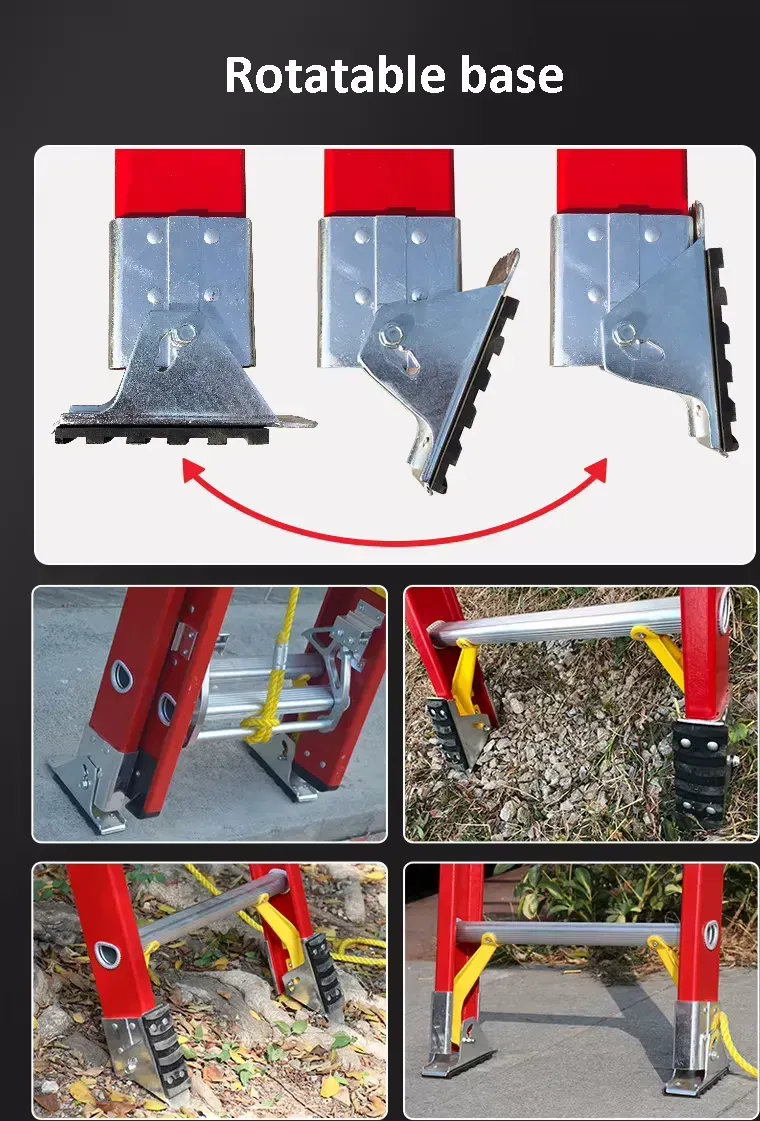 Rotatable base